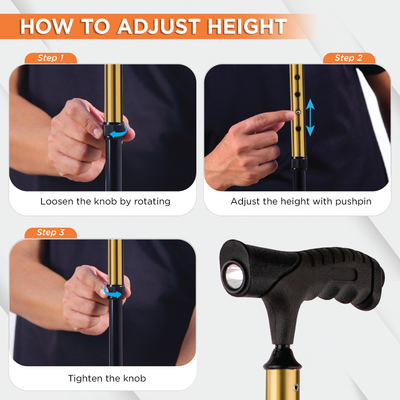 HOW TO ADJUST HEIGHT

Step 1

Loosen the knob by rotating

Step 2

Adjust the height with pushpin

Step 3

Tighten the knob