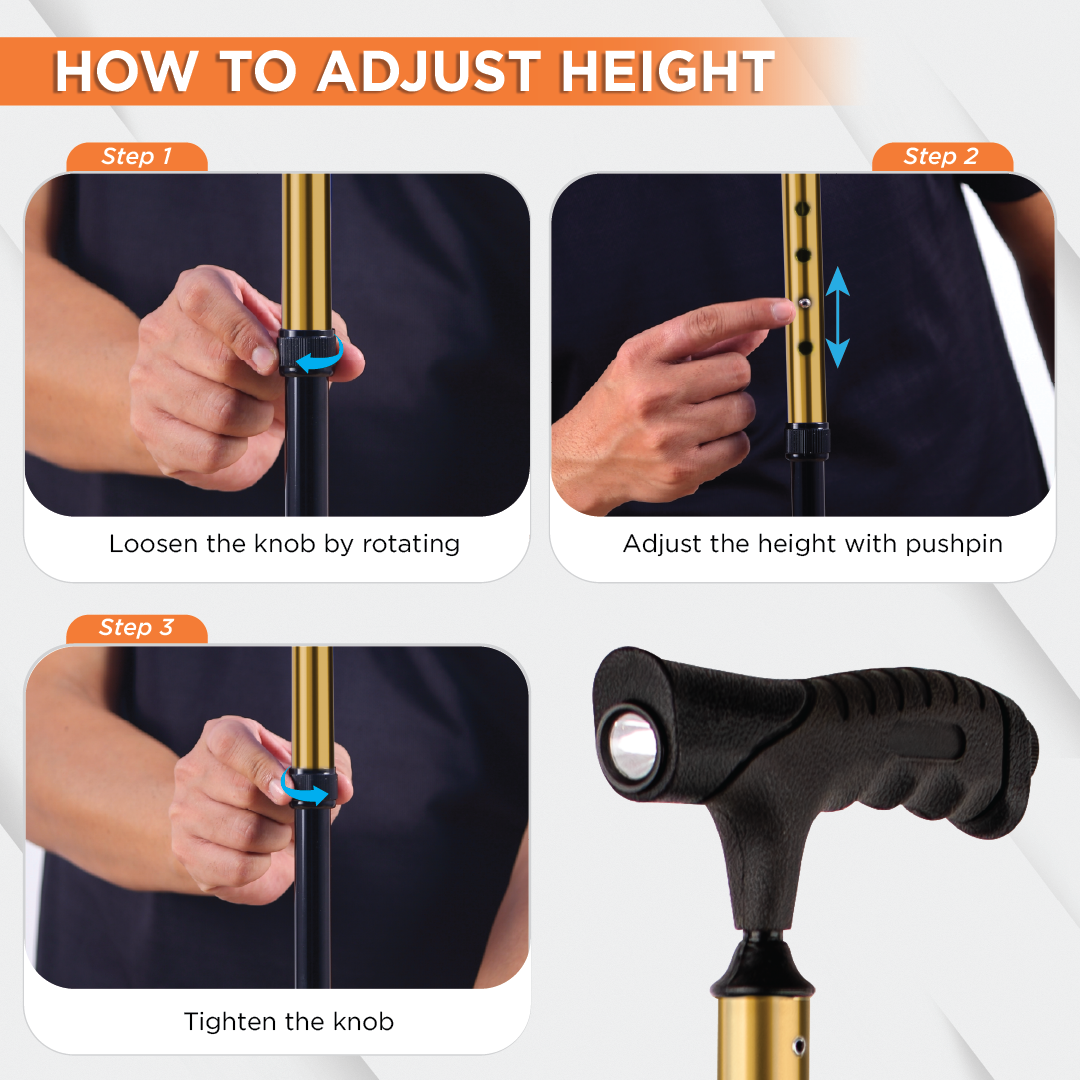 HOW TO ADJUST HEIGHT

Step 1

Loosen the knob by rotating

Step 2

Adjust the height with pushpin

Step 3

Tighten the knob