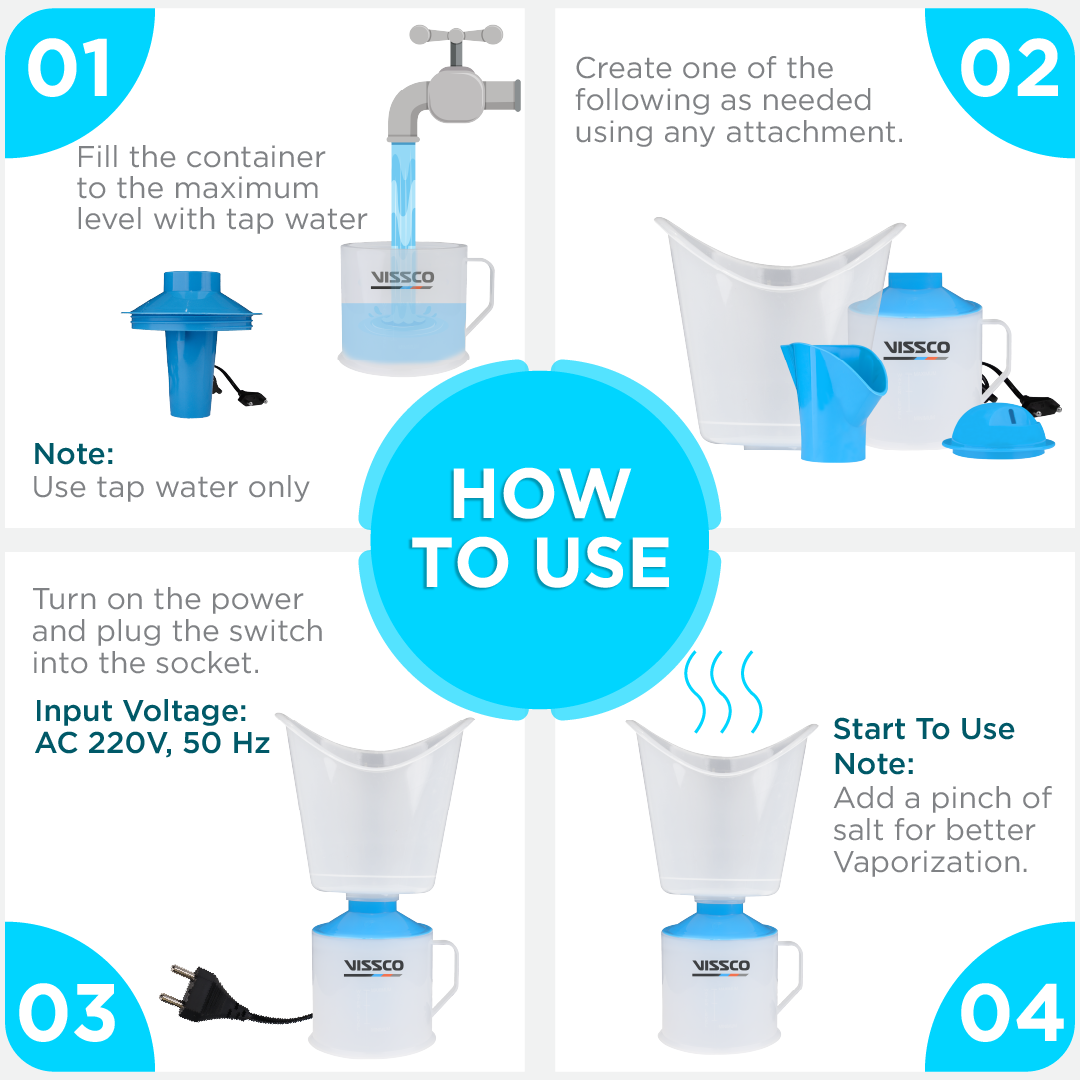 01

Fill the container to the maximum level with tap water

VISSCO

Note:
Use tap water only

02

Create one of the following as needed using any attachment.

VISSCO

HOW TO USE

Turn on the power and plug the switch into the socket.

Input Voltage:
AC 220V, 50 Hz

VISSCO

03

Start To Use
Note:
Add a pinch of salt for better Vaporization.

VISSCO

04