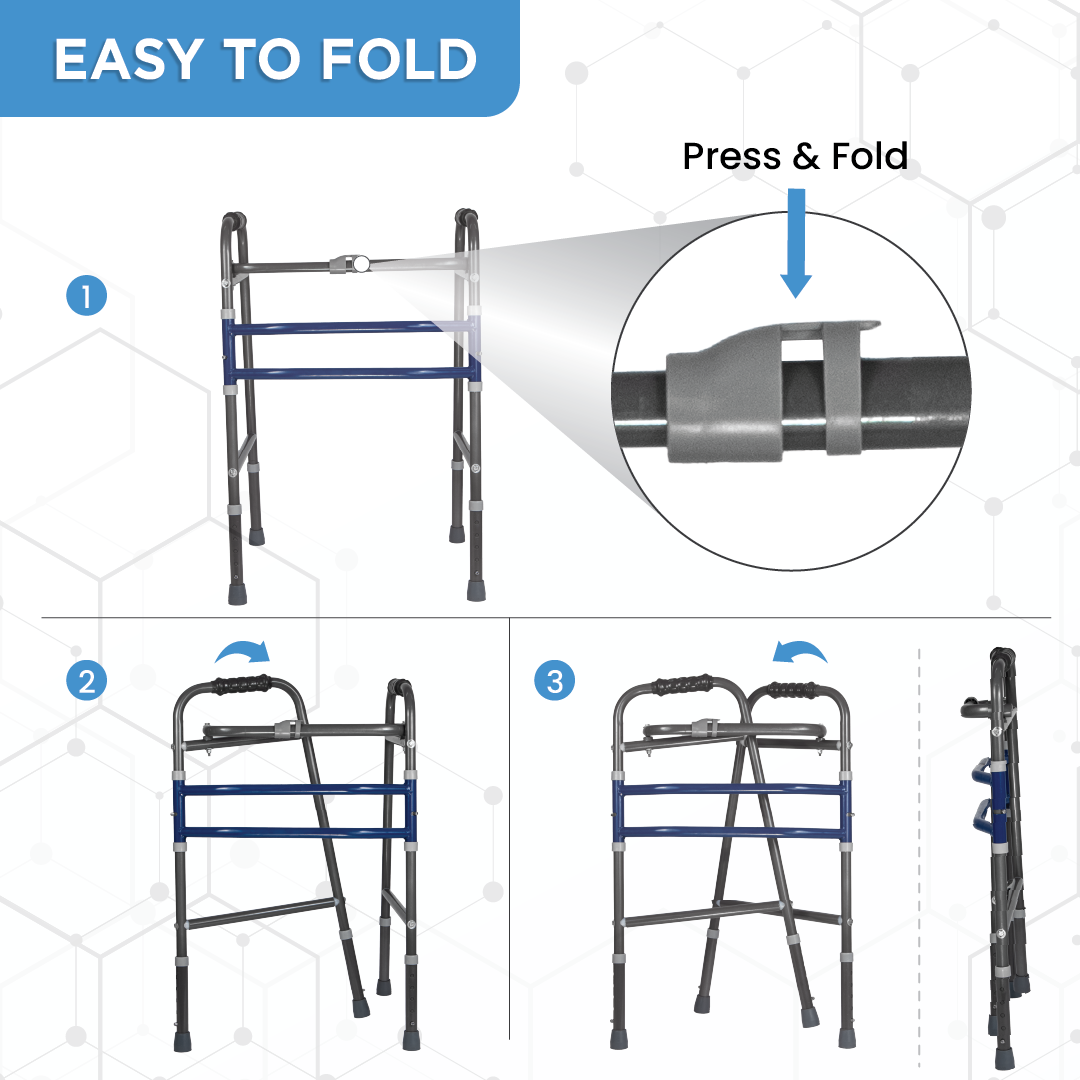 EASY TO FOLD

Press & Fold

1

2

3